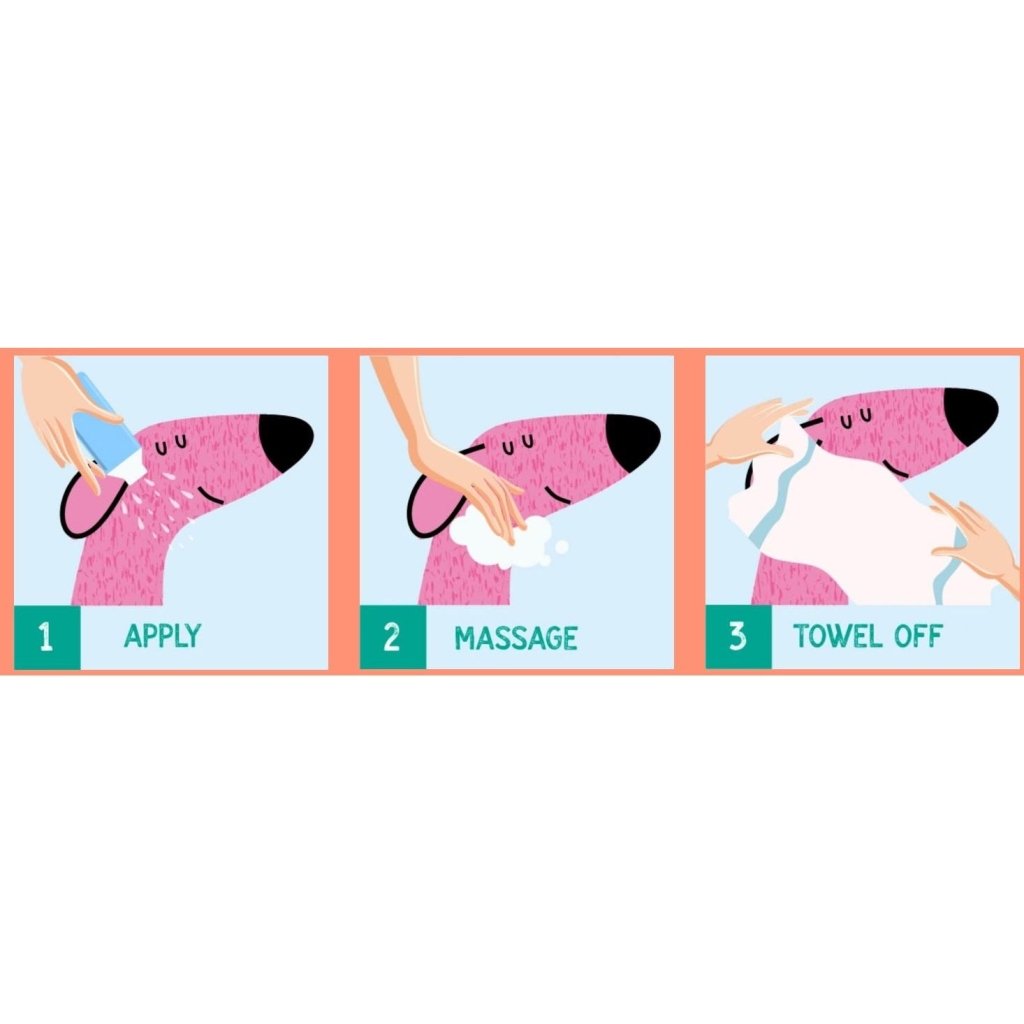 1 APPLY

2 MASSAGE

3 TOWEL OFF